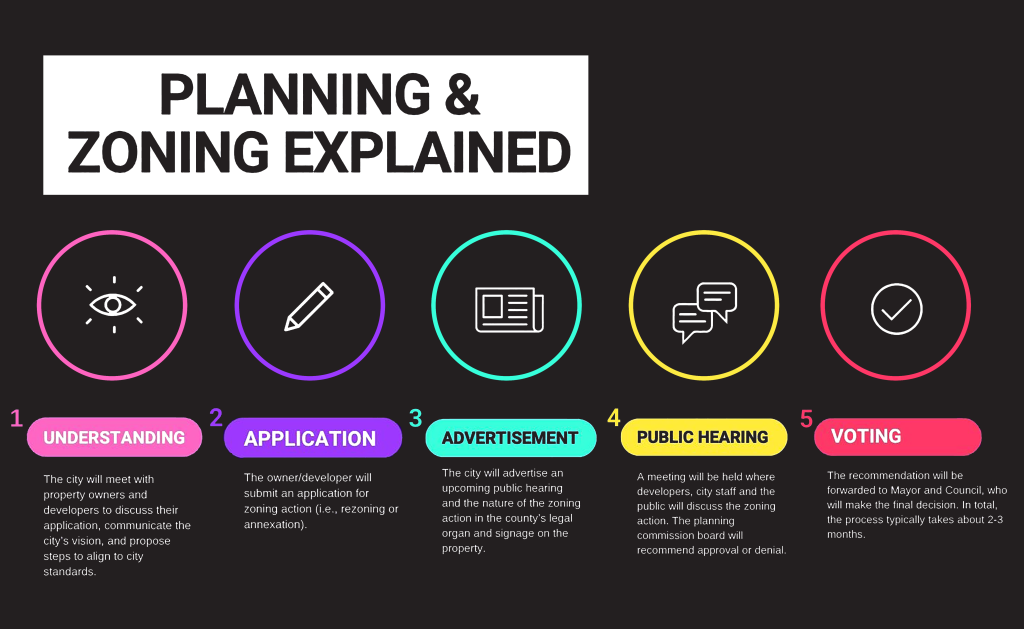 PLANNING & ZONING EXPLAINED

1 UNDERSTANDING

The city will meet with property owners and developers to discuss their application, communicate the city's vision, and propose steps to align to city standards.

2 APPLICATION

The owner/developer will submit an application for zoning action (i.e., rezoning or annexation).

3 ADVERTISEMENT

The city will advertise an upcoming public hearing and the nature of the zoning action in the county's legal organ and signage on the property.

4 PUBLIC HEARING

A meeting will be held where developers, city staff and the public will discuss the zoning action. The planning commission board will recommend approval or denial.

5 VOTING

The recommendation will be forwarded to Mayor and Council, who will make the final decision. In total, the process typically takes about 2-3 months.